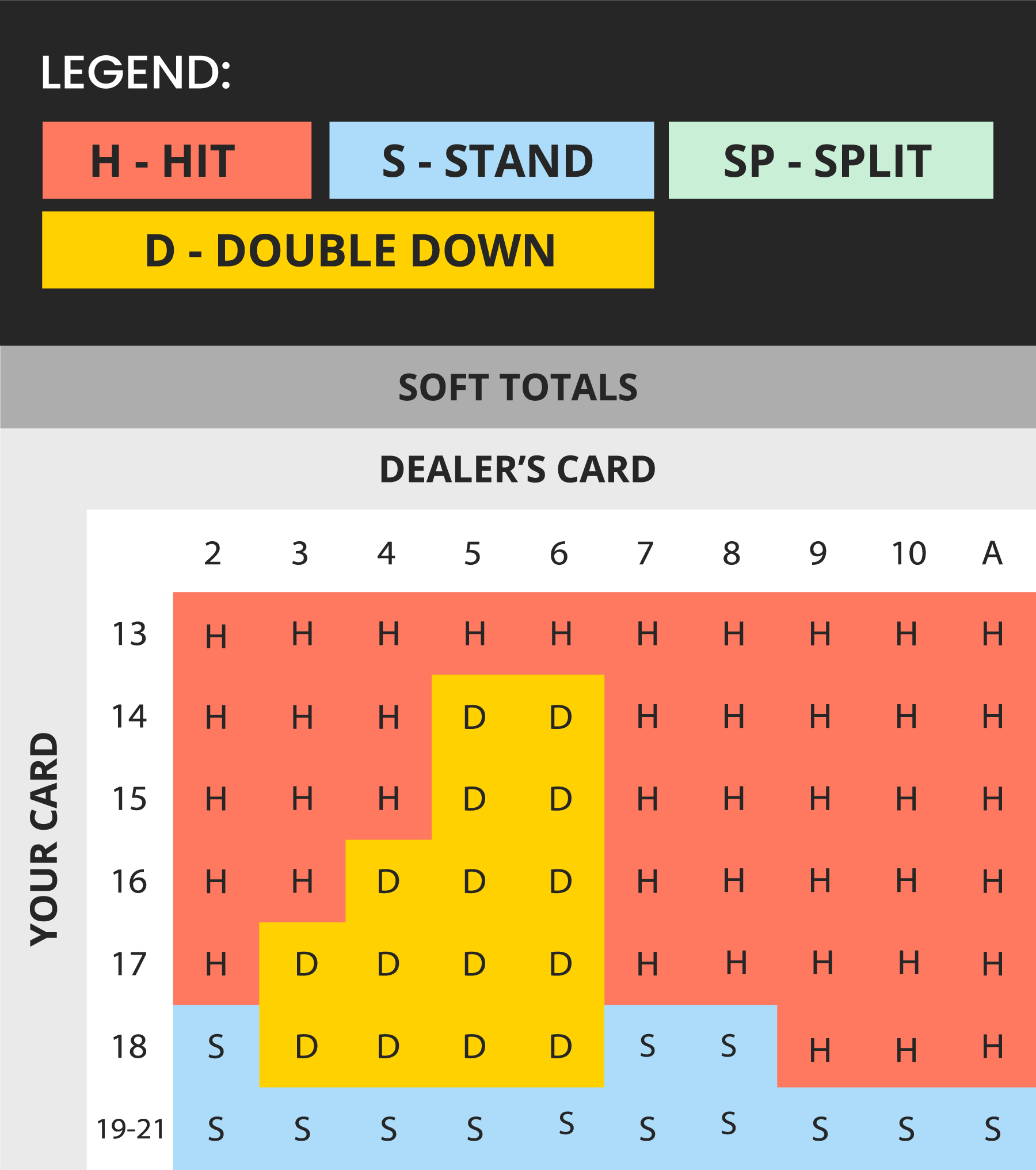 LEGEND:

H - HIT

S - STAND

SP - SPLIT

D - DOUBLE DOWN

SOFT TOTALS

DEALER'S CARD

YOUR CARD

| | 2 | 3 | 4 | 5 | 6 | 7 | 8 | 9 | 10 | A |
|---|---|---|---|---|---|---|---|---|---|---|
| 13 | H | H | H | H | H | H | H | H | H | H |
| 14 | H | H | H | D | D | H | H | H | H | H |
| 15 | H | H | H | D | D | H | H | H | H | H |
| 16 | H | H | D | D | D | H | H | H | H | H |
| 17 | H | D | D | D | D | H | H | H | H | H |
| 18 | S | D | D | D | D | S | S | H | H | H |
| 19-21 | S | S | S | S | S | S | S | S | S | S |