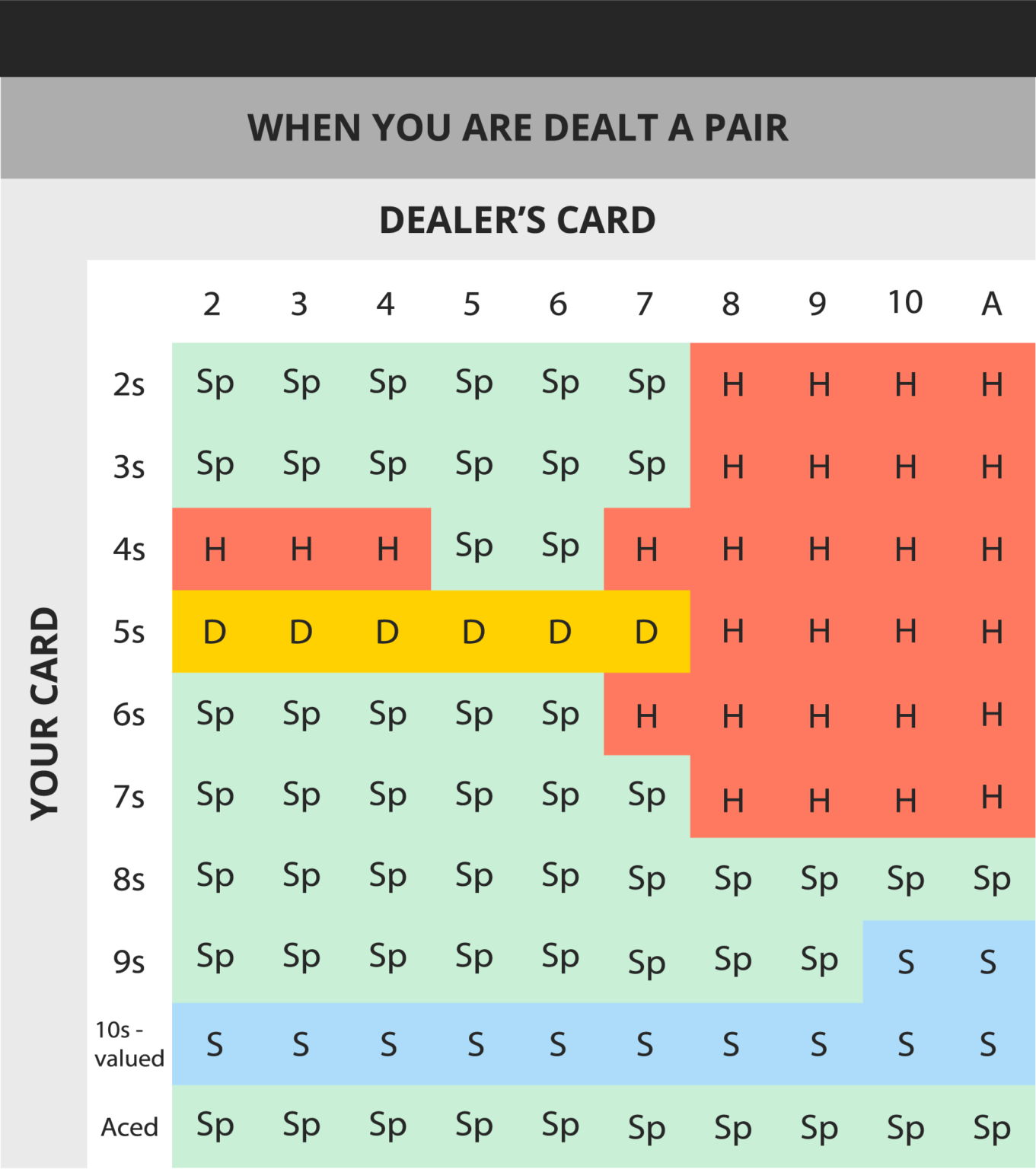 WHEN YOU ARE DEALT A PAIR

DEALER'S CARD

YOUR CARD

| | 2 | 3 | 4 | 5 | 6 | 7 | 8 | 9 | 10 | A |
|---|---|---|---|---|---|---|---|---|---|---|
| 2s | Sp | Sp | Sp | Sp | Sp | Sp | H | H | H | H |
| 3s | Sp | Sp | Sp | Sp | Sp | Sp | H | H | H | H |
| 4s | H | H | H | Sp | Sp | H | H | H | H | H |
| 5s | D | D | D | D | D | D | H | H | H | H |
| 6s | Sp | Sp | Sp | Sp | Sp | H | H | H | H | H |
| 7s | Sp | Sp | Sp | Sp | Sp | Sp | H | H | H | H |
| 8s | Sp | Sp | Sp | Sp | Sp | Sp | Sp | Sp | Sp | Sp |
| 9s | Sp | Sp | Sp | Sp | Sp | Sp | Sp | Sp | S | S |
| 10s - valued | S | S | S | S | S | S | S | S | S | S |
| Aced | Sp | Sp | Sp | Sp | Sp | Sp | Sp | Sp | Sp | Sp |